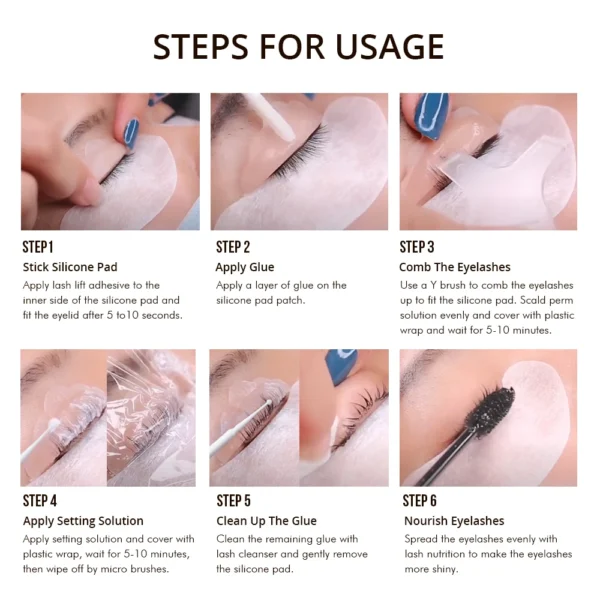 STEPS FOR USAGE

STEP 1
Stick Silicone Pad
Apply lash lift adhesive to the inner side of the silicone pad and fit the eyelid after 5 to10 seconds.

STEP 2
Apply Glue
Apply a layer of glue on the silicone pad patch.

STEP 3
Comb The Eyelashes
Use a Y brush to comb the eyelashes up to fit the silicone pad. Scald perm solution evenly and cover with plastic wrap and wait for 5-10 minutes.

STEP 4
Apply Setting Solution
Apply setting solution and cover with plastic wrap, wait for 5-10 minutes, then wipe off by micro brushes.

STEP 5
Clean Up The Glue
Clean the remaining glue with lash cleanser and gently remove the silicone pad.

STEP 6
Nourish Eyelashes
Spread the eyelashes evenly with lash nutrition to make the eyelashes more shiny.